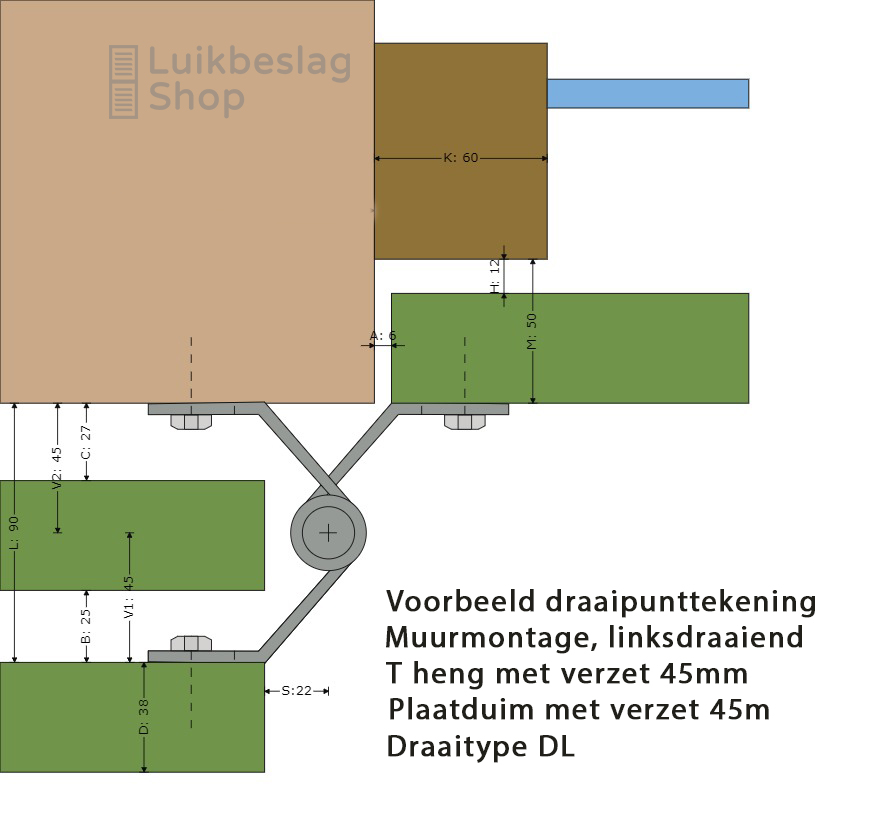 Luikbeslag Shop

K: 60

H: 12

M: 50

A: 6

V2: 45

C: 27

L: 90

V1: 45

B: 25

D: 38

S:22

Voorbeeld draaipunttekening
Muurmontage, linksdraaiend
T heng met verzet 45mm
Plaatduim met verzet 45m
Draaitype DL