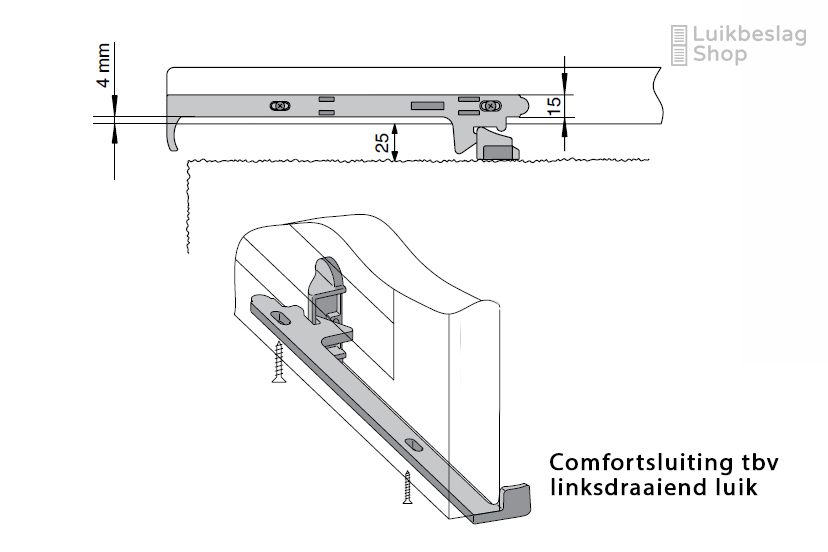 Luikbeslag Shop

4 mm

15

25

Comfortsluiting tbv linksdraaiend luik