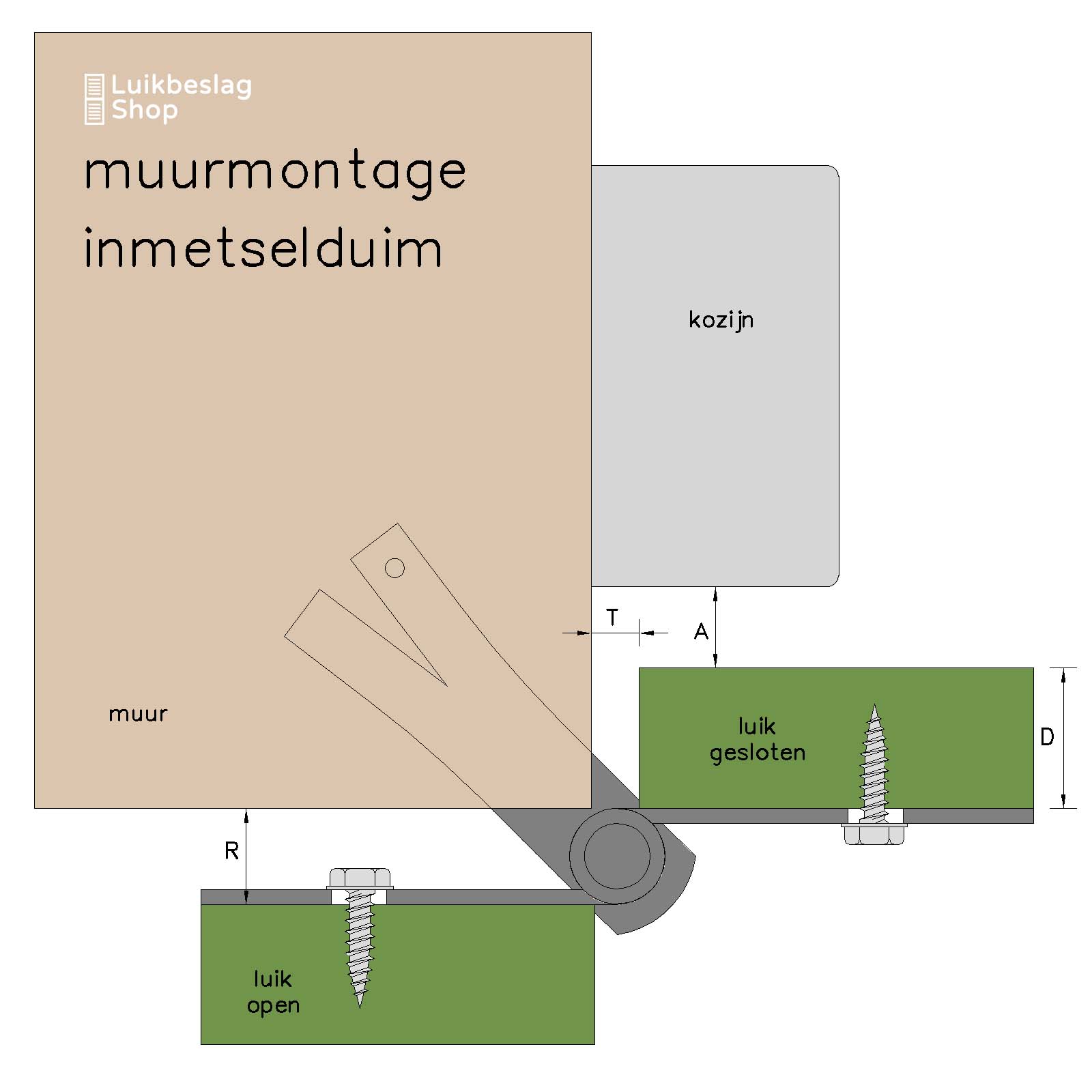 Luikbeslag Shop

muurmontage
inmetselduim

kozijn

T

A

muur

luik
gesloten

D

R

luik
open